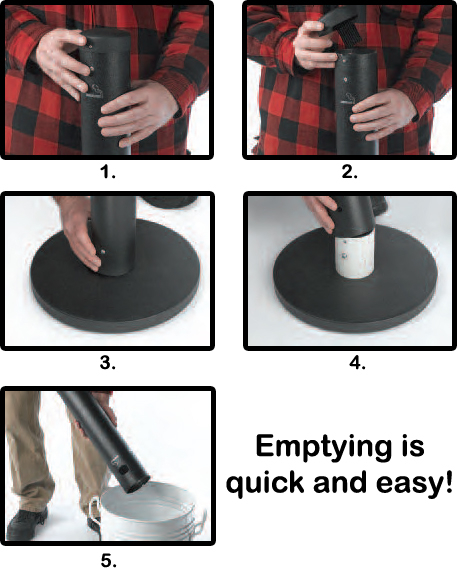 1.

2.

3.

4.

5.

Emptying is quick and easy!